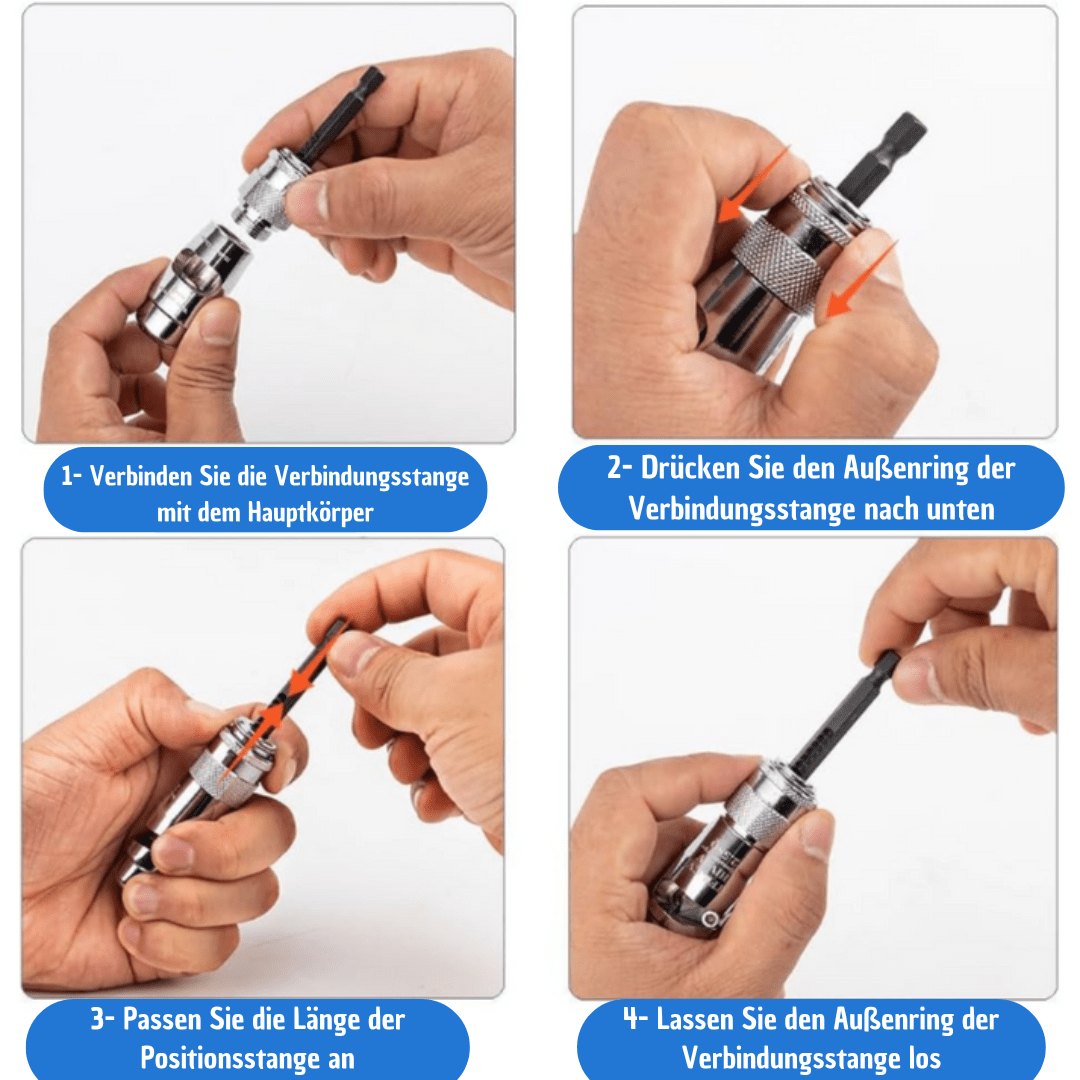 1- Verbinden Sie die Verbindungsstange mit dem Hauptkörper

2- Drücken Sie den Außenring der Verbindungsstange nach unten

3- Passen Sie die Länge der Positionsstange an

4- Lassen Sie den Außenring der Verbindungsstange los