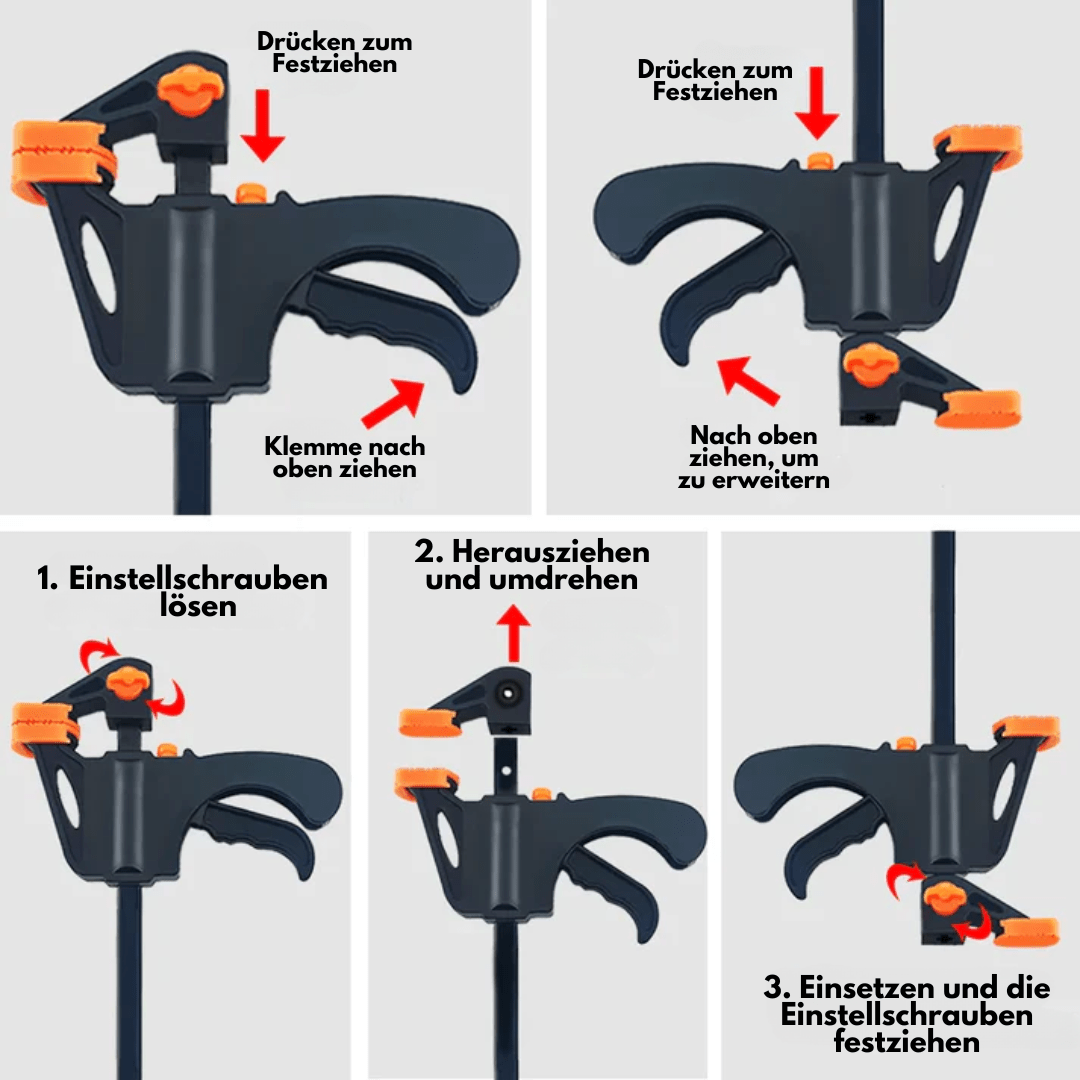 Drücken zum Festziehen

Klemme nach oben ziehen

Drücken zum Festziehen

Nach oben ziehen, um zu erweitern

1. Einstellschrauben lösen

2. Herausziehen und umdrehen

3. Einsetzen und die Einstellschrauben festziehen